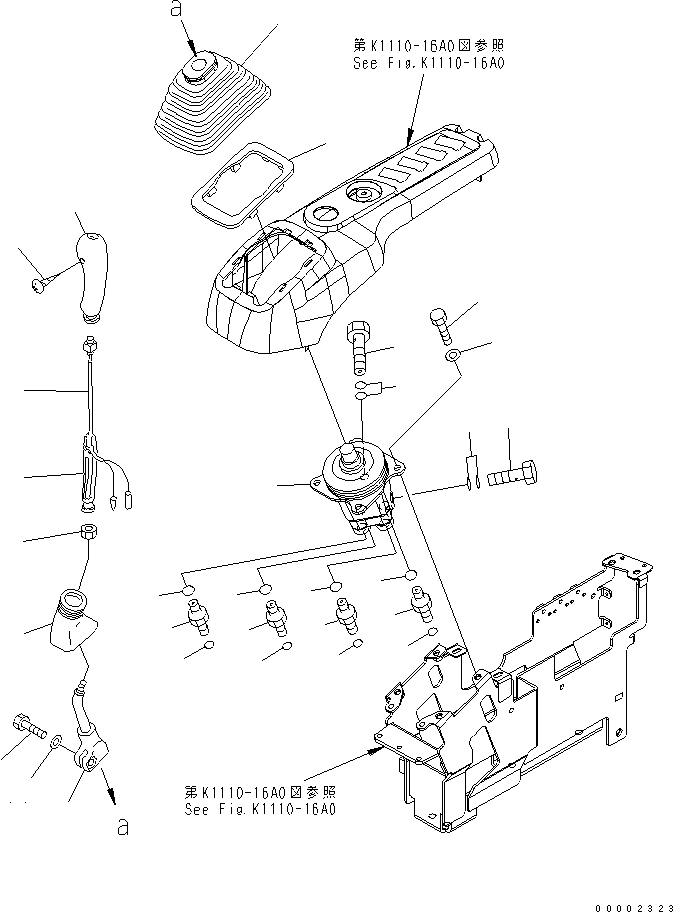 a

第K1110-16A0図参照
See Fig.K1110-16A0

第K1110-16A0図参照
See Fig.K1110-16A0

a

00002323