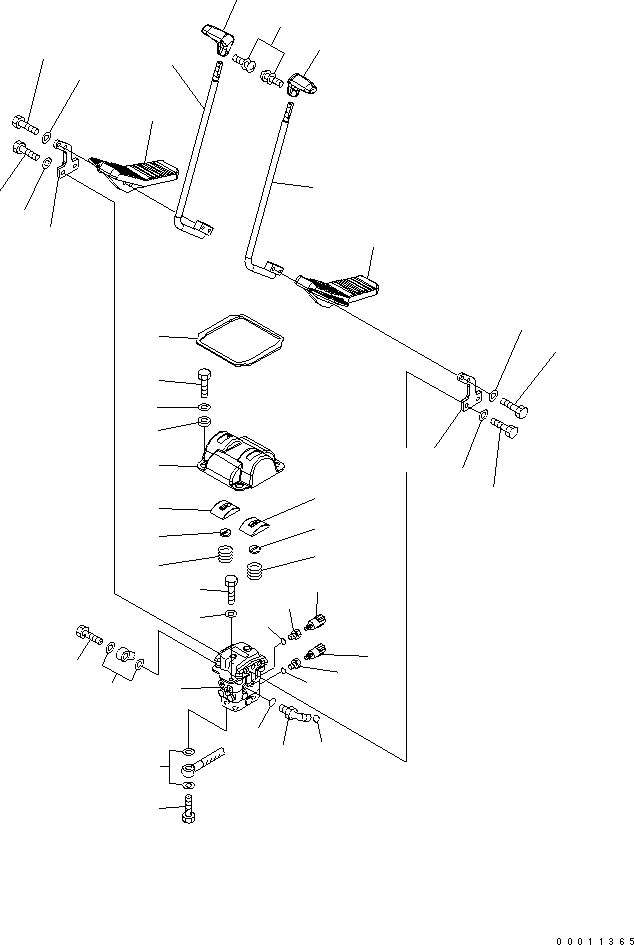 00011365