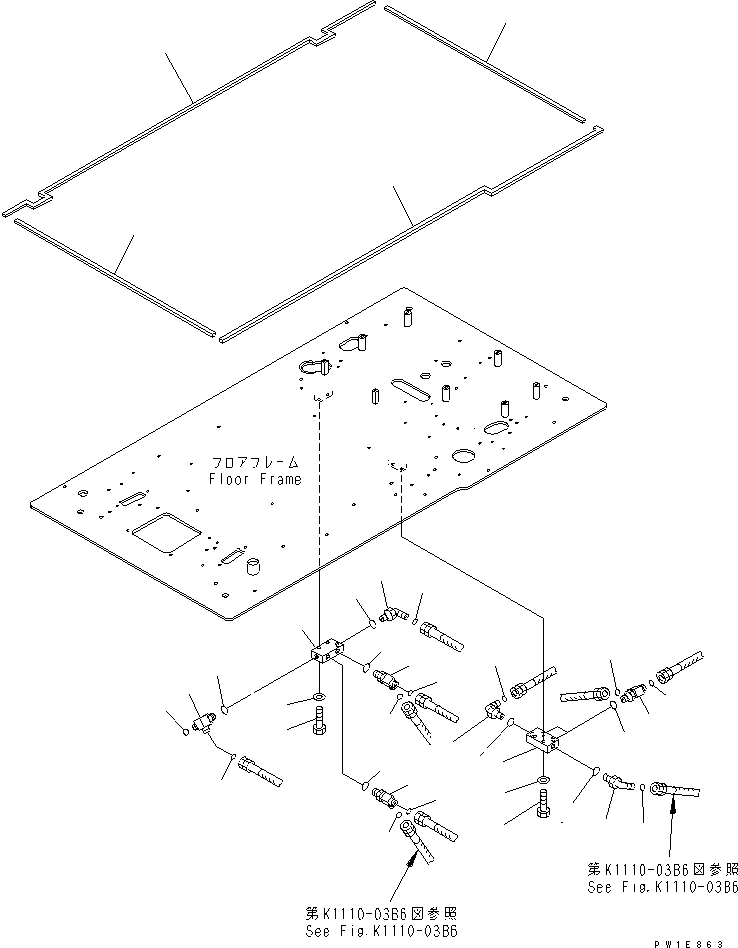 フロアフレーム
Floor Frame

第K1110-03B6図参照
See Fig.K1110-03B6

第K1110-03B6図参照
See Fig.K1110-03B6

PW1E863