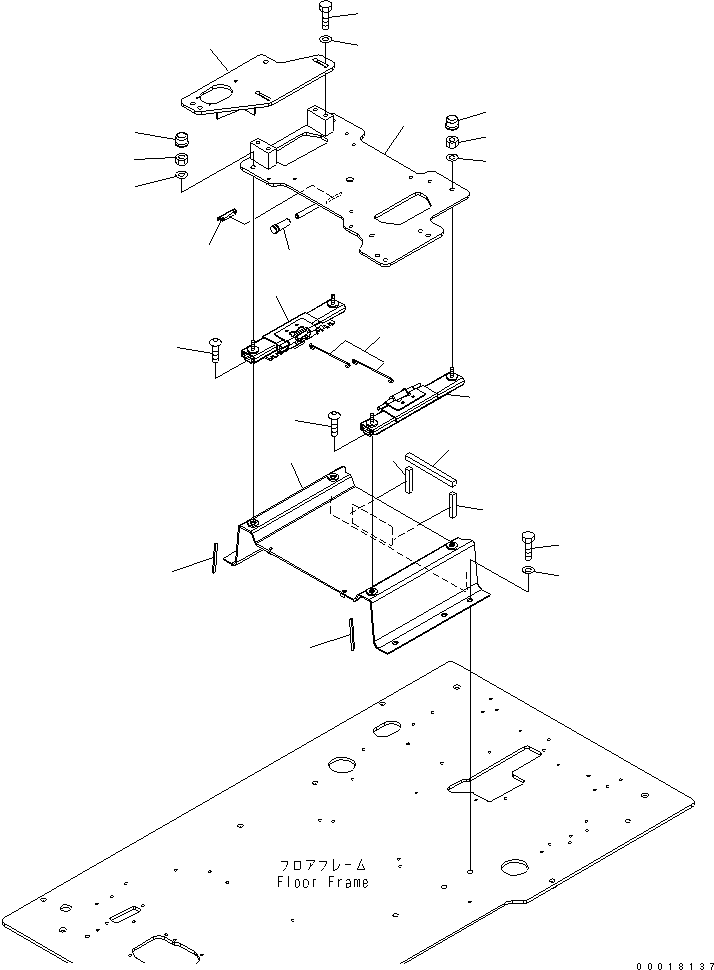 フロアフレーム
Floor Frame

00018137