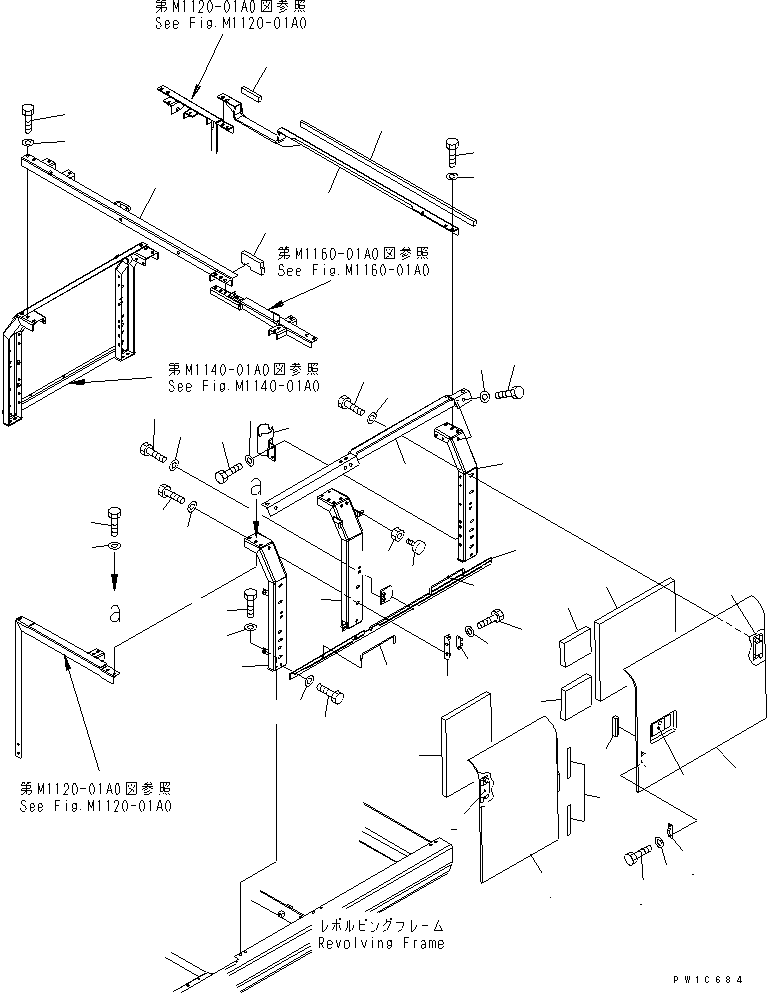 第M1120-01A0図参照
See Fig.M1120-01A0

第M1160-01A0図参照
See Fig.M1160-01A0

第M1140-01A0図参照
See Fig.M1140-01A0

a

a

第M1120-01A0図参照
See Fig.M1120-01A0

レボルビングフレーム
Revolving Frame

PW1C684