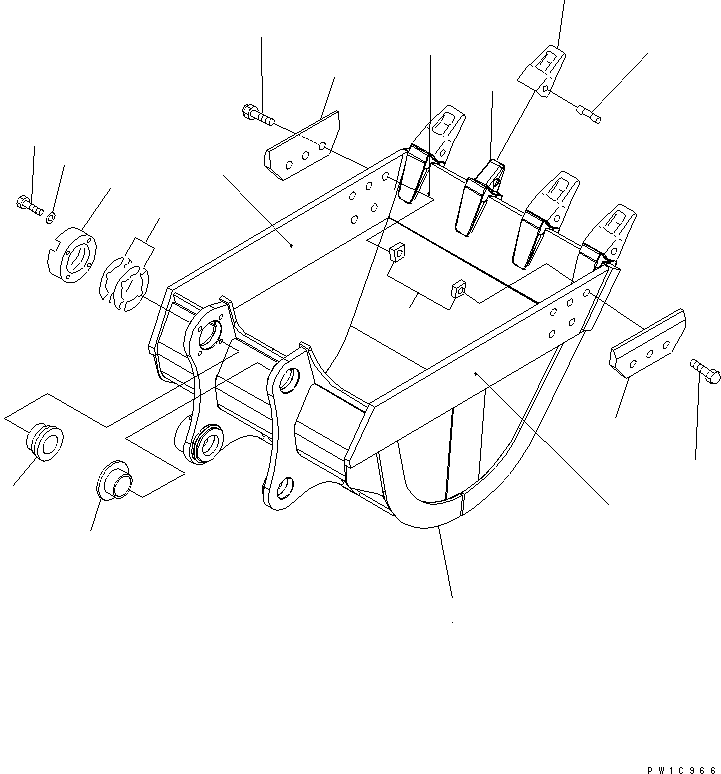 PW1C966