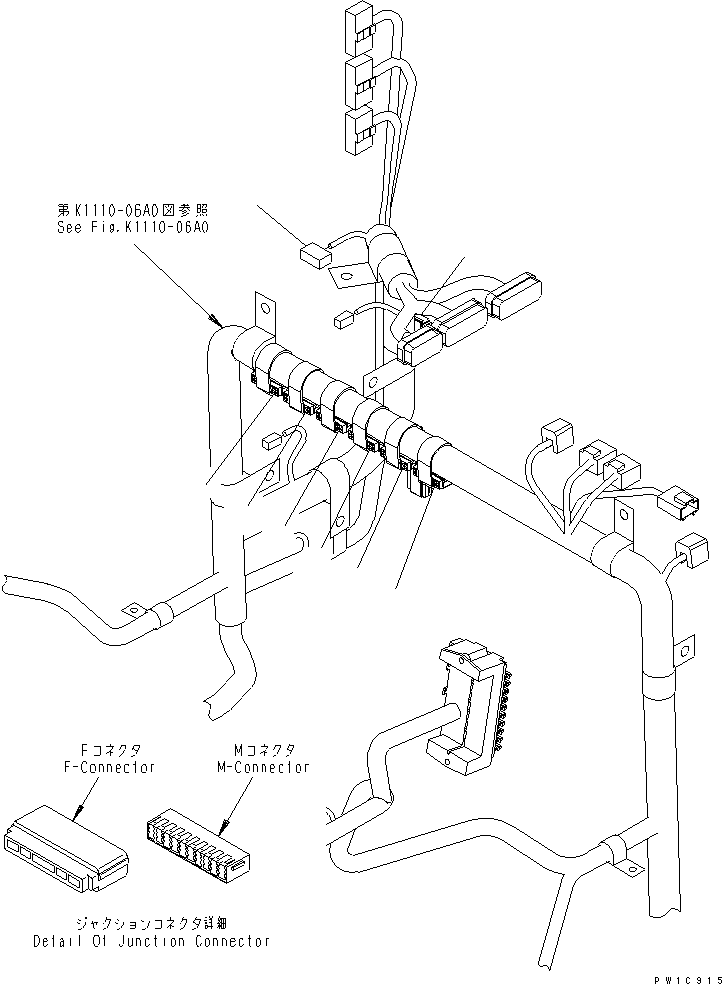 第K1110-06A0図参照
See Fig.K1110-06A0

Fコネクタ
F-Connector

Mコネクタ
M-Connector

ジャクションコネクタ詳細
Detail Of Junction Connector

PW1C915