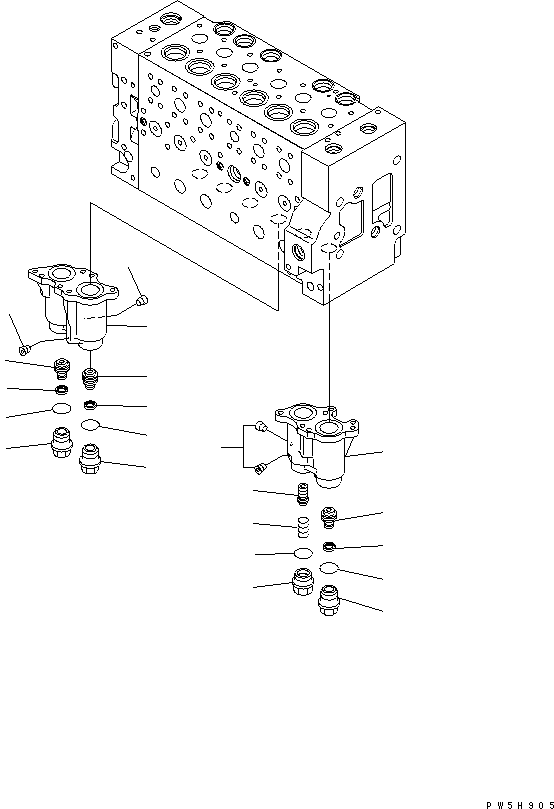 PW5H905