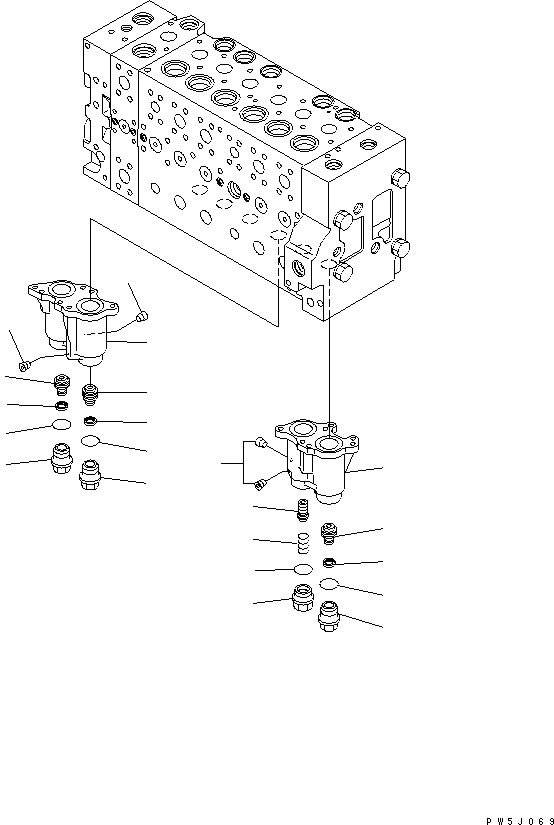 PW5J069