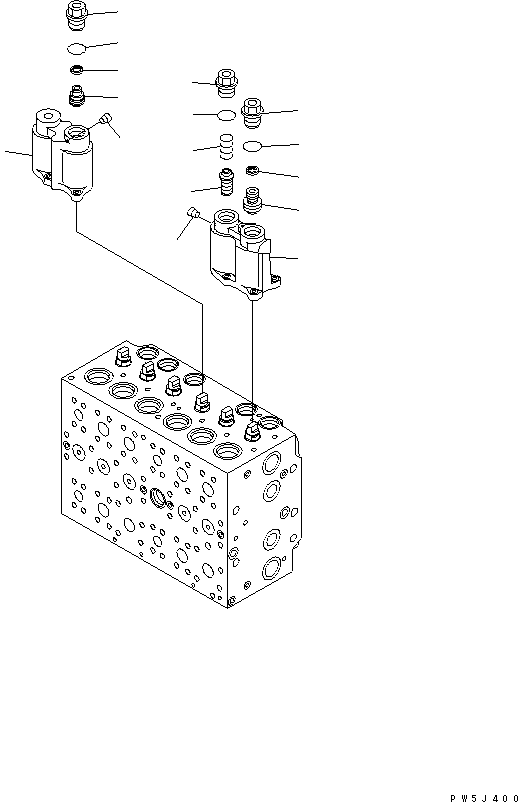 PW5J400