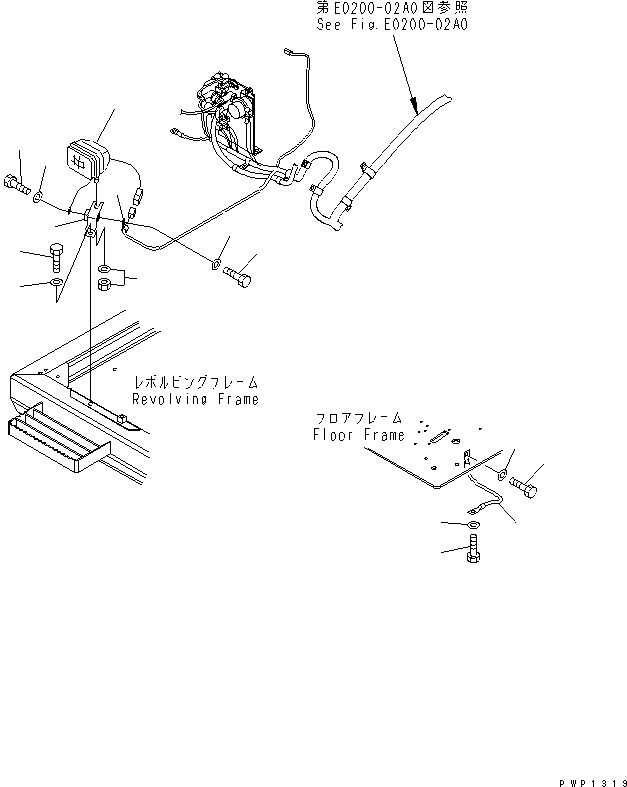 第E0200-02A0図参照
See Fig.E0200-02A0

レボルビングフレーム
Revolving Frame

フロアフレーム
Floor Frame

PWP1319