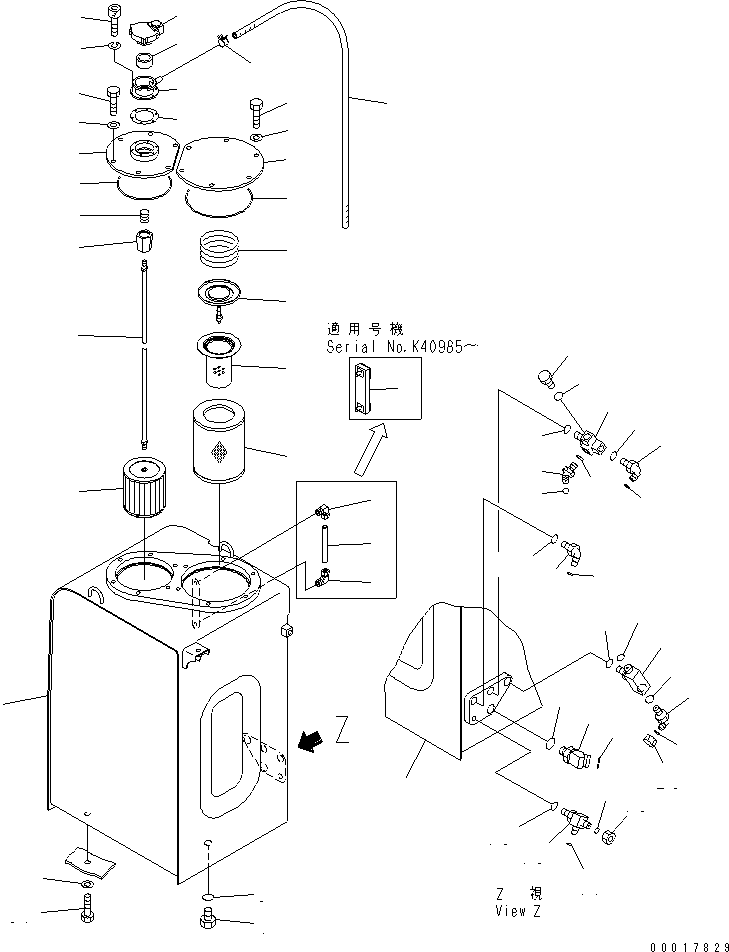 適用号機
Serial No.K40965~

Z

Z 視
View Z

00017829