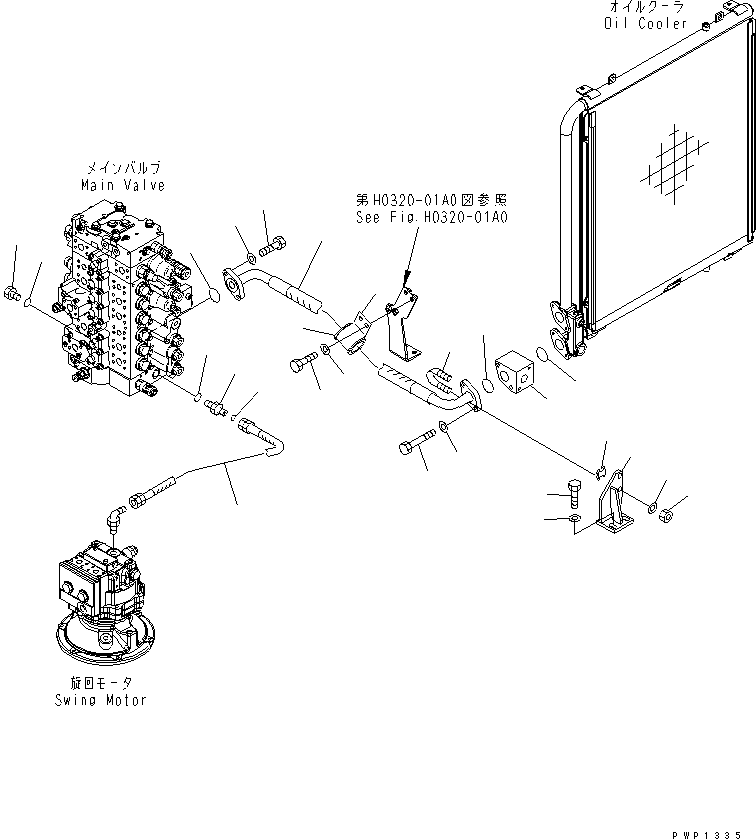 オイルクーラ
Oil Cooler

メインバルブ
Main Valve

第H0320-01A0図参照
See Fig.H0320-01A0

旋回モータ
Swing Motor

PWP1335