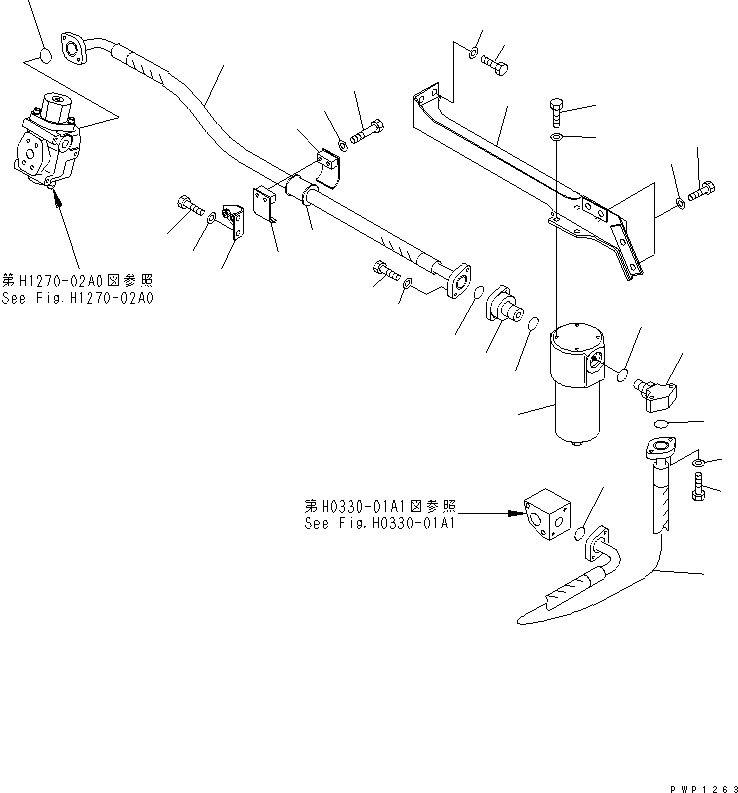 第H1270-02A0図参照
See Fig.H1270-02A0

第H0330-01A1図参照
See Fig.H0330-01A1

PWP1263