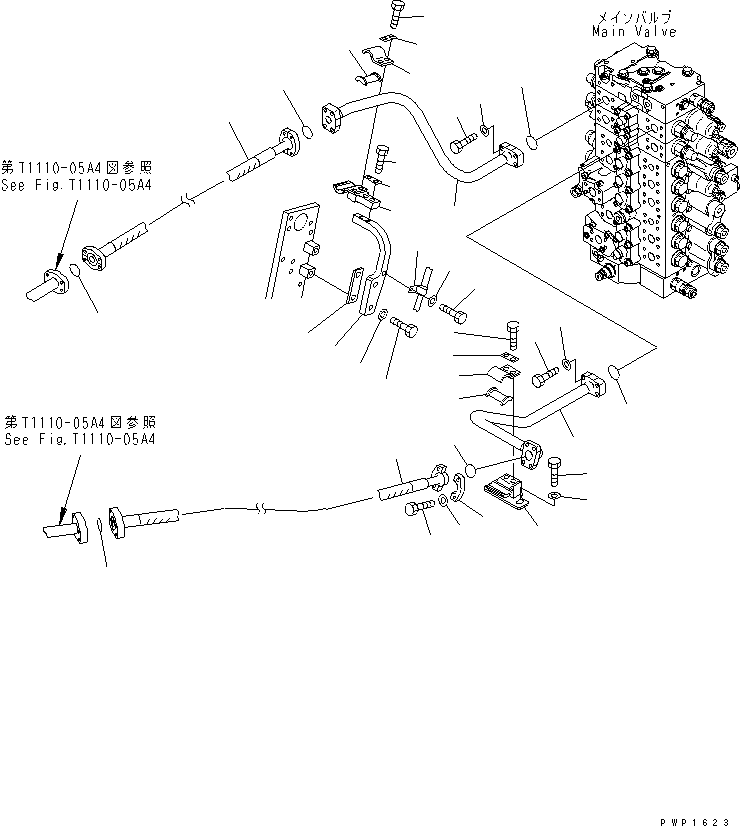 メインバルブ
Main Valve

第T1110-05A4図参照
See Fig.T1110-05A4

第T1110-05A4図参照
See Fig.T1110-05A4

PWP1623