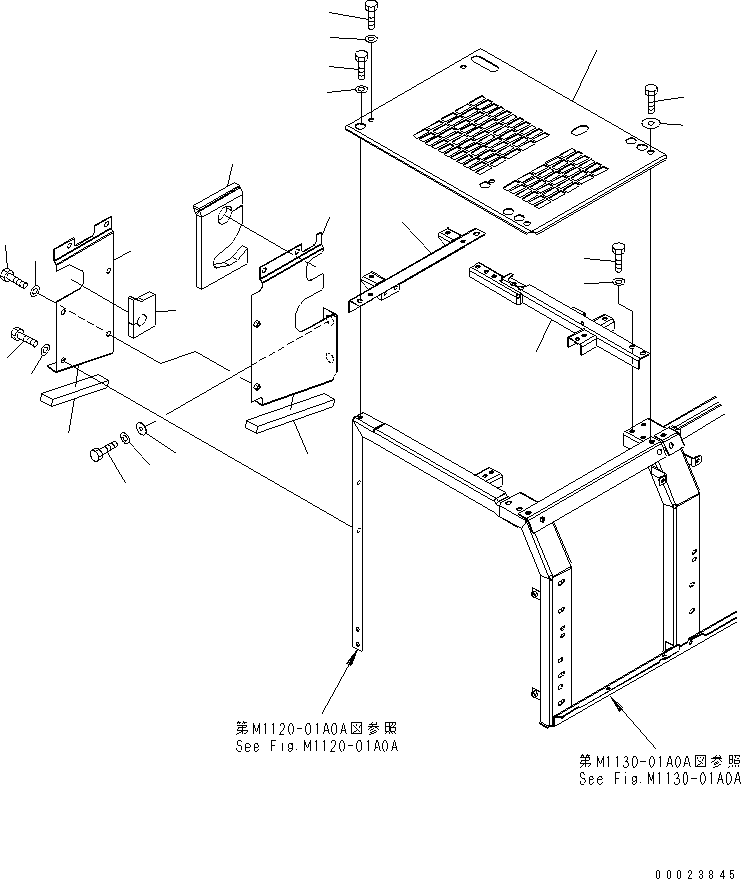 第M1120-01A0A図参照
See Fig.M1120-01A0A

第M1130-01A0A図参照
See Fig.M1130-01A0A

00023845