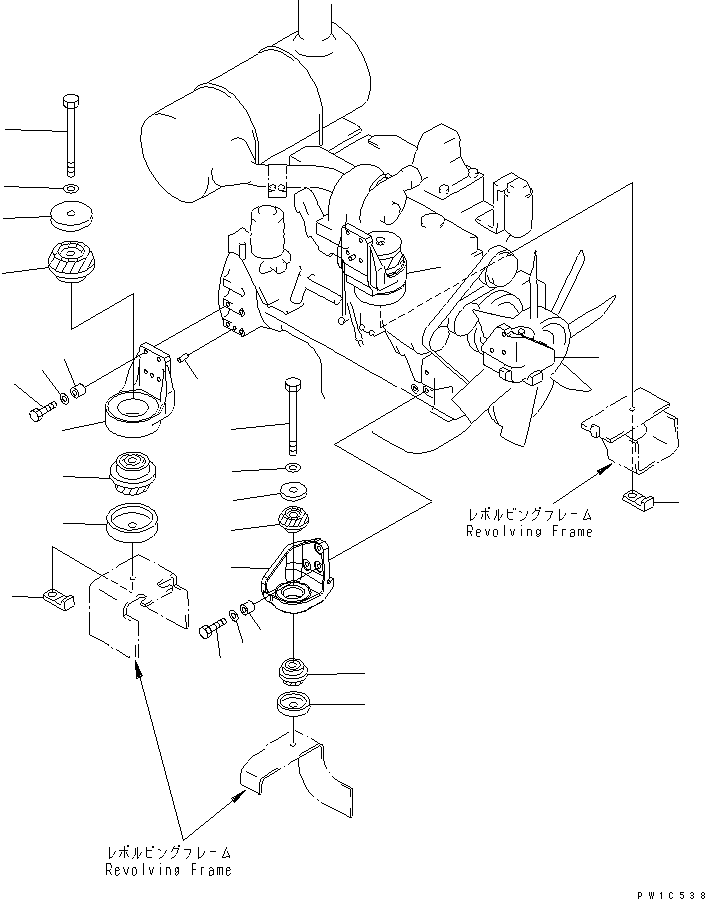 レボルビングフレーム
Revolving Frame

レボルビングフレーム
Revolving Frame

PW1C538