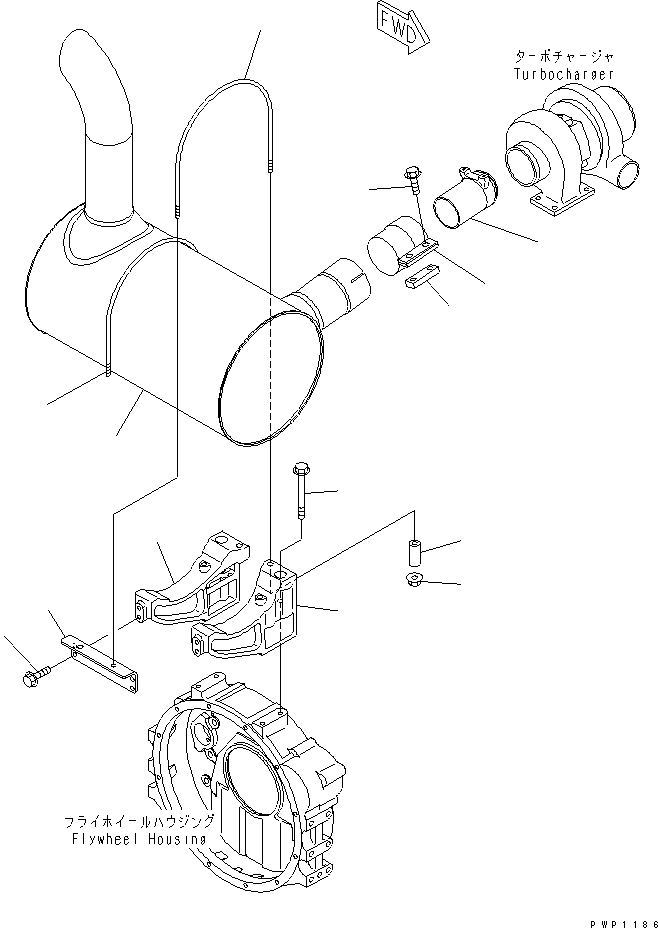 FWD

ターボチャージャ
Turbocharger

フライホイールハウジング
Flywheel Housing

PWP1186