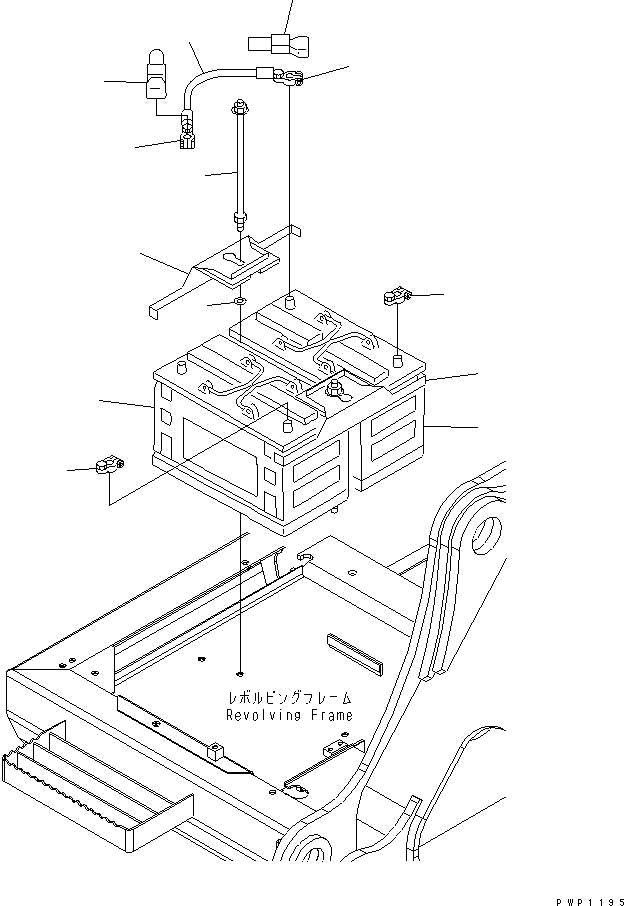 レボルビングフレーム
Revolving Frame

PWP1195