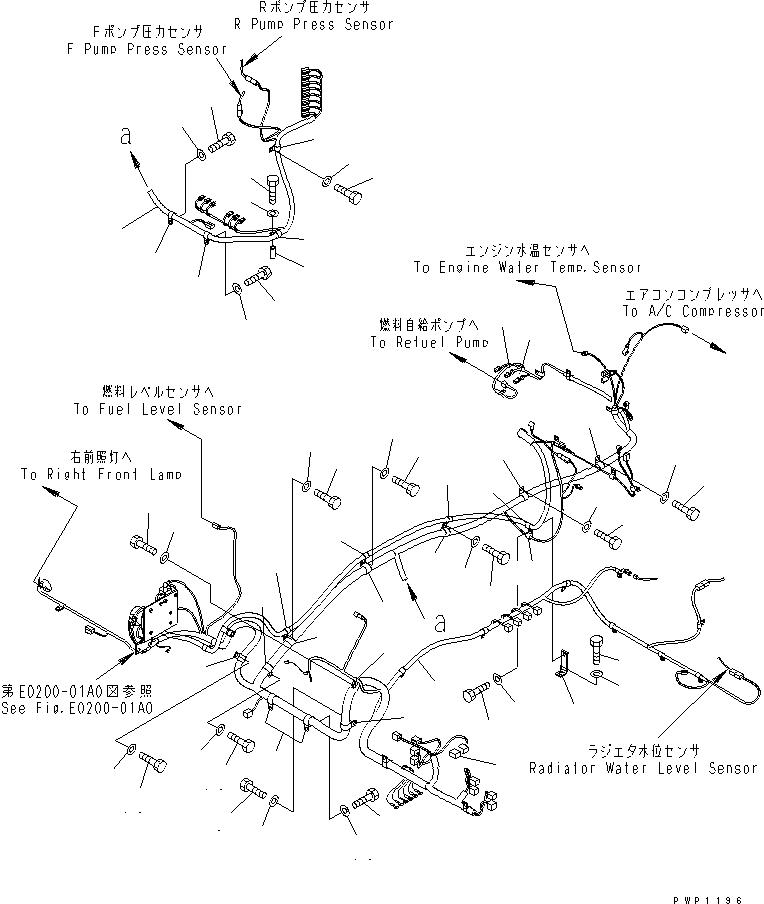 Rポンプ圧力センサ
R Pump Press Sensor

Fポンプ圧力センサ
F Pump Press Sensor

a

エンジン水温センサへ
To Engine Water Temp.Sensor

エアコンコンプレッサへ
To A/C Compressor

燃料自給ポンプへ
To Refuel Pump

燃料レベルセンサへ
To Fuel Level Sensor

右前照灯へ
To Right Front Lamp

a

第E0200-01A0図参照
See Fig.E0200-01A0

ラジエタ水位センサ
Radiator Water Level Sensor

PWP1196