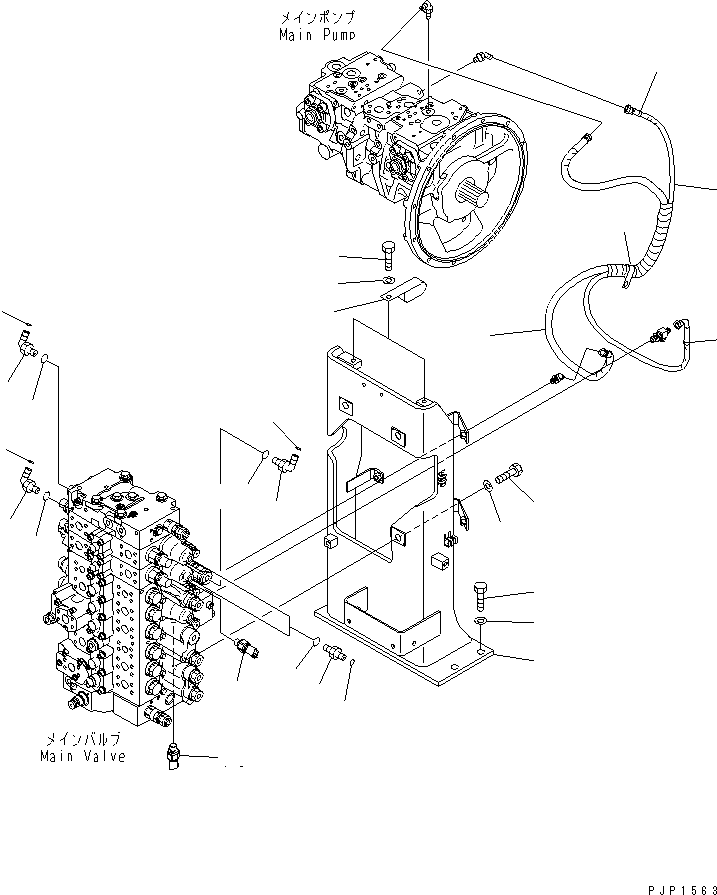 メインポンプ
Main Pump

メインバルブ
Main Valve

PJP1563