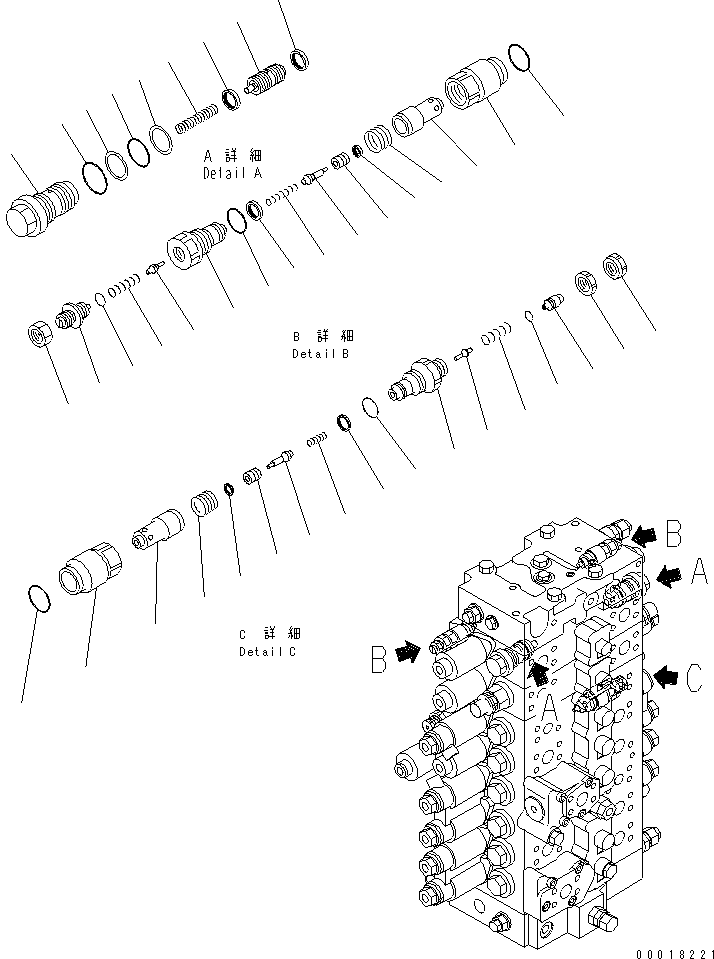 A 詳 細
Detail A

B 詳 細
Detail B

C 詳 細
Detail C

B
A
B
A
C

00018221