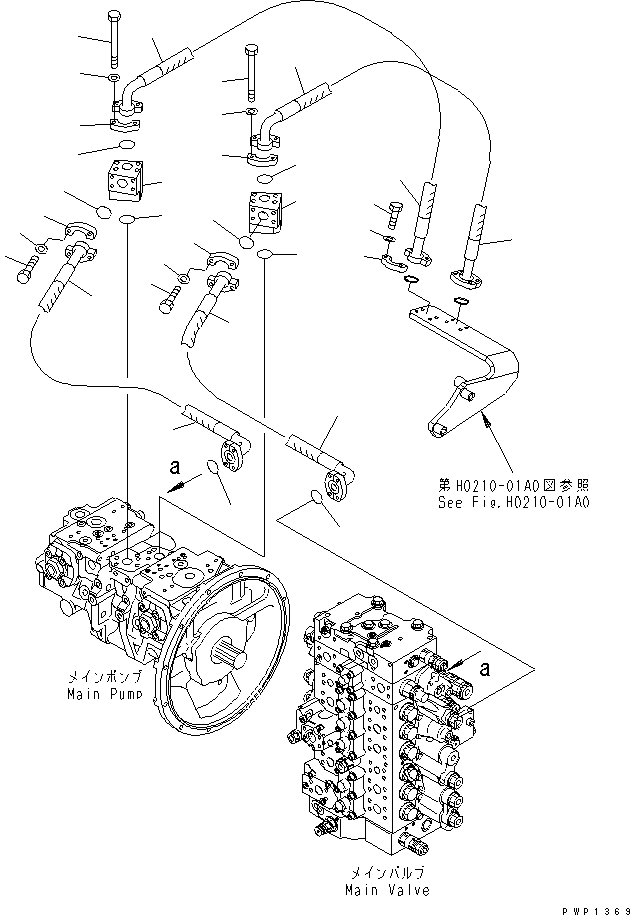 a

第H0210-01A0図参照
See Fig.H0210-01A0

メインポンプ
Main Pump

a

メインバルブ
Main Valve

PWP1369