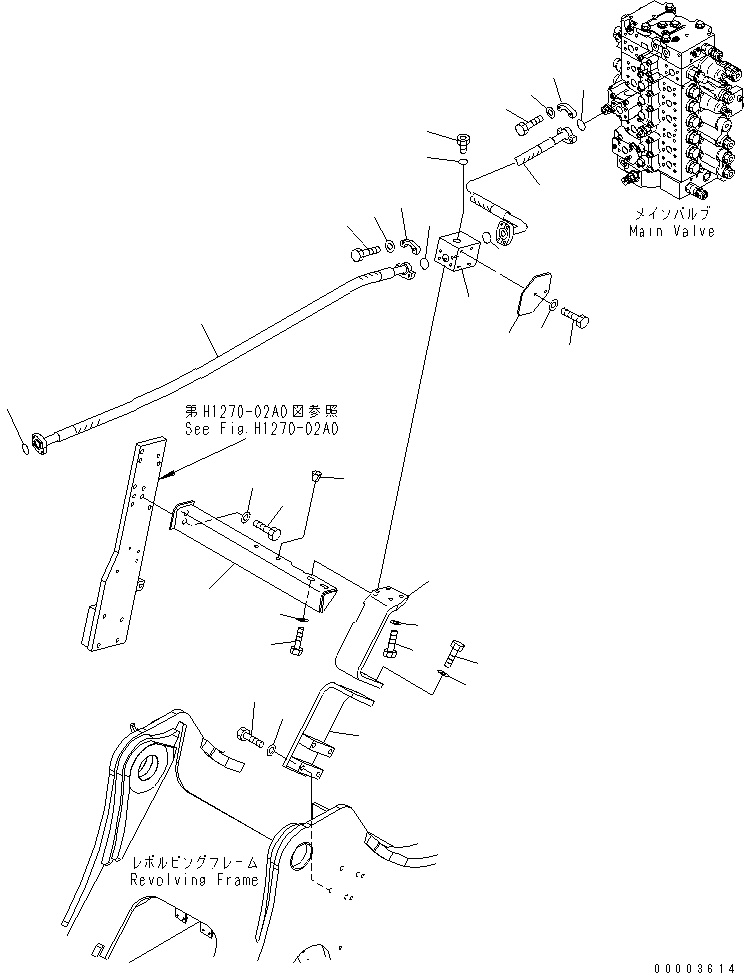 メインバルブ
Main Valve

第H1270-02A0図参照
See Fig.H1270-02A0

レボルビングフレーム
Revolving Frame

00003614