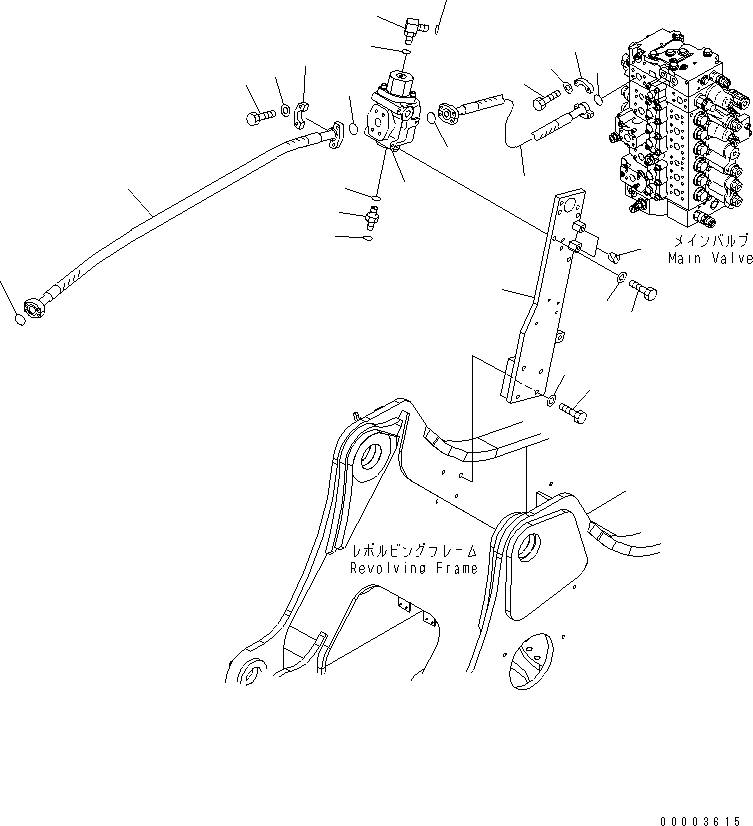 メインバルブ
Main Valve

レボルビングフレーム
Revolving Frame

00003615