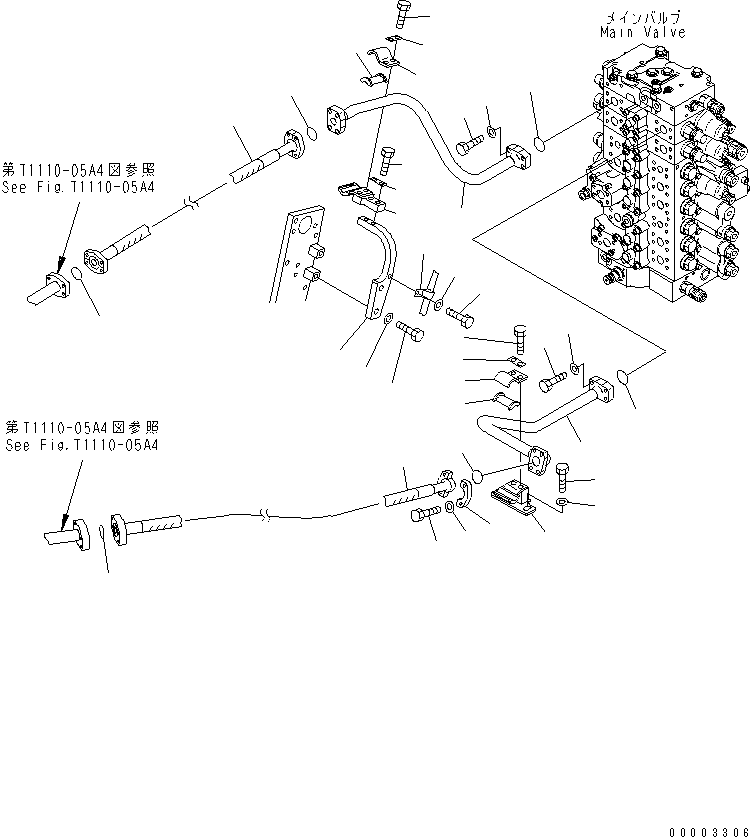 メインバルブ
Main Valve

第T1110-05A4図参照
See Fig.T1110-05A4

第T1110-05A4図参照
See Fig.T1110-05A4

00003306