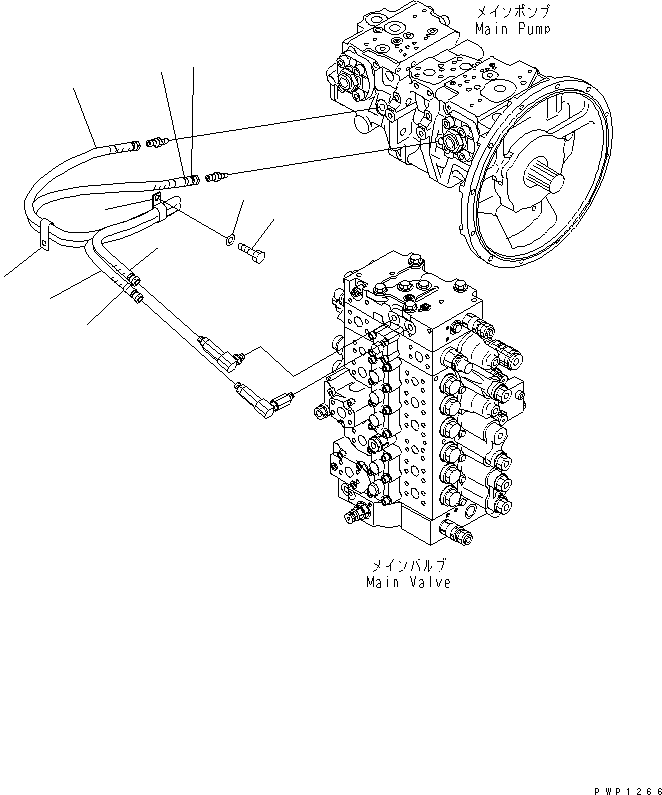 メインポンプ
Main Pump

メインバルブ
Main Valve

PWP1266