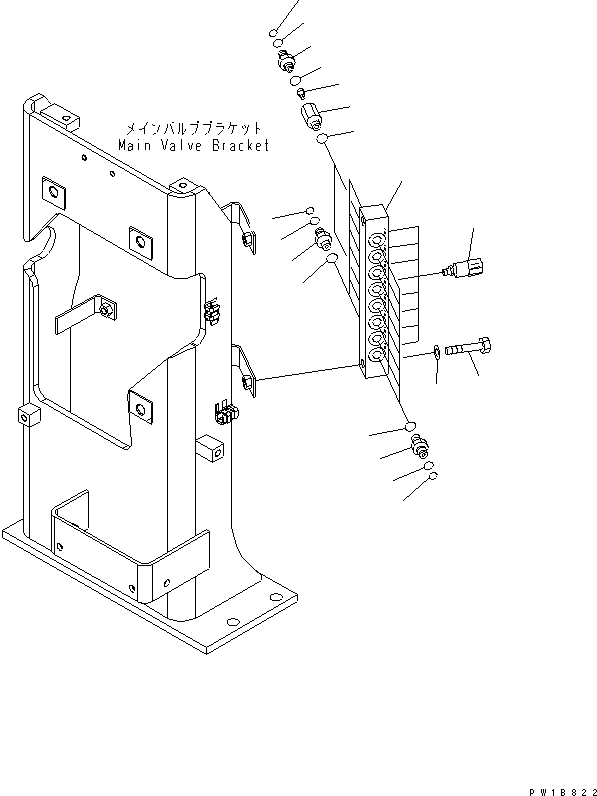 メインバルブブラケット
Main Valve Bracket

PW1B822