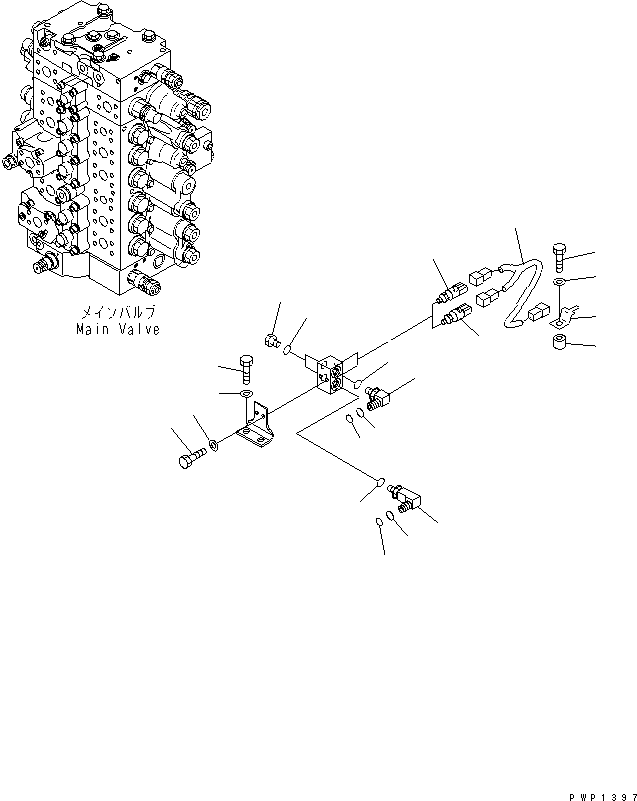 メインバルブ
Main Valve

PWP1397