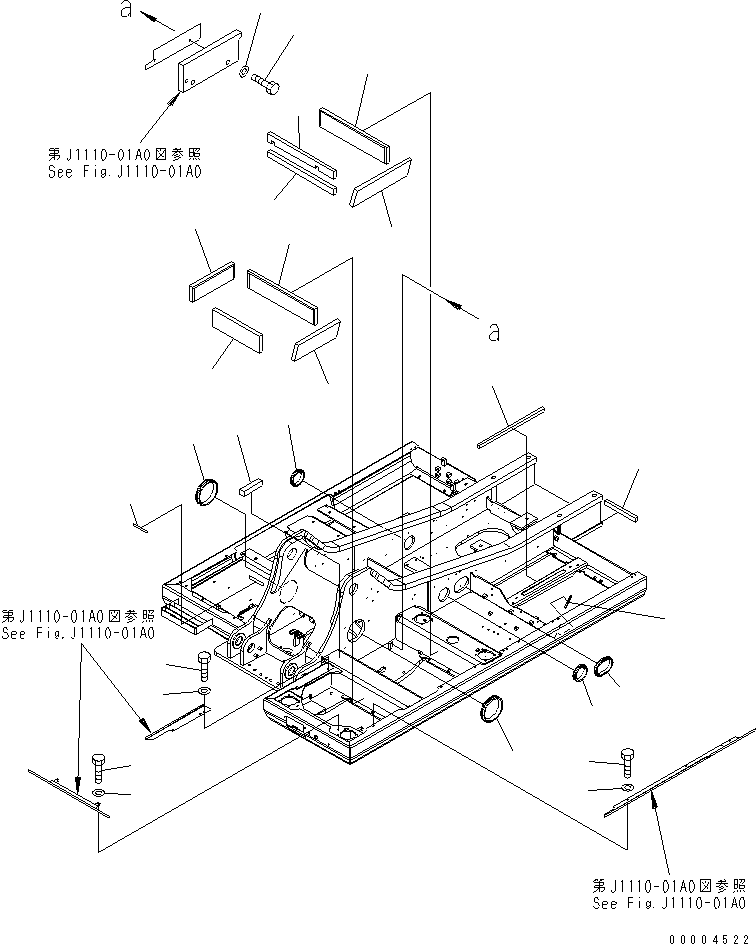 a

第J1110-01A0図参照
See Fig.J1110-01A0

a

第J1110-01A0図参照
See Fig.J1110-01A0

第J1110-01A0図参照
See Fig.J1110-01A0

00004522