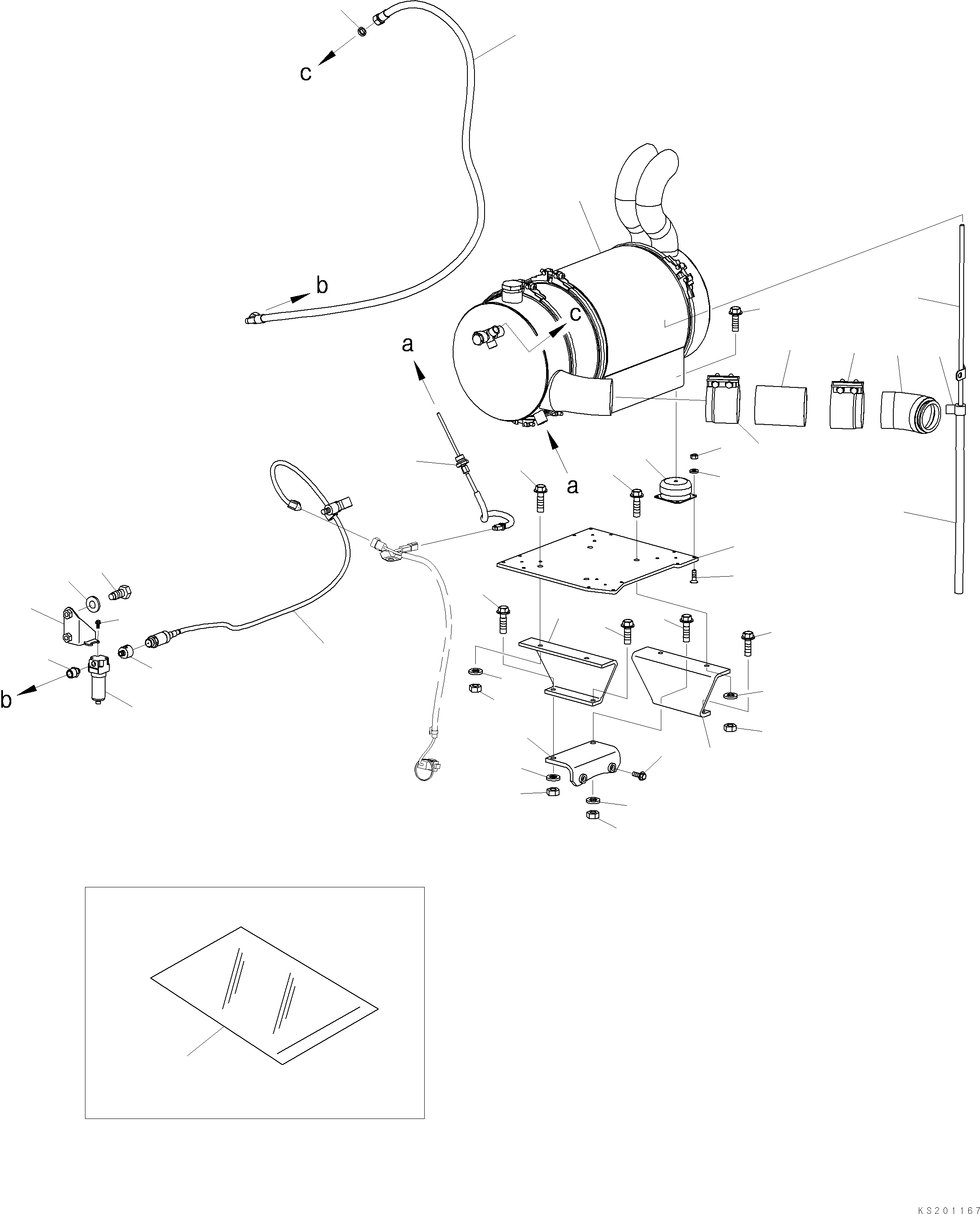 c

b

c

a

a

b

KS201167