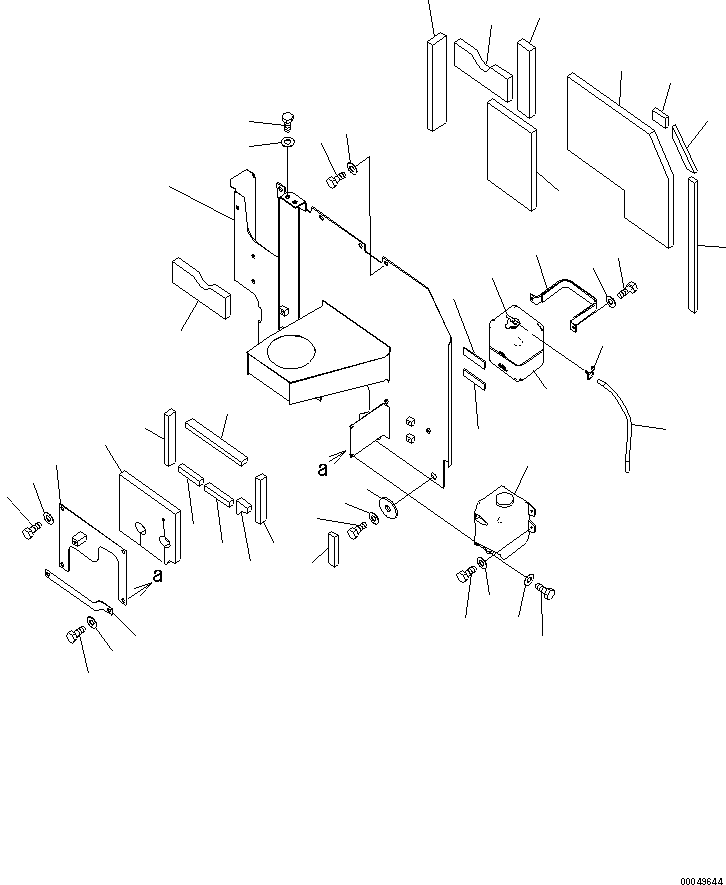 a
a
00049644