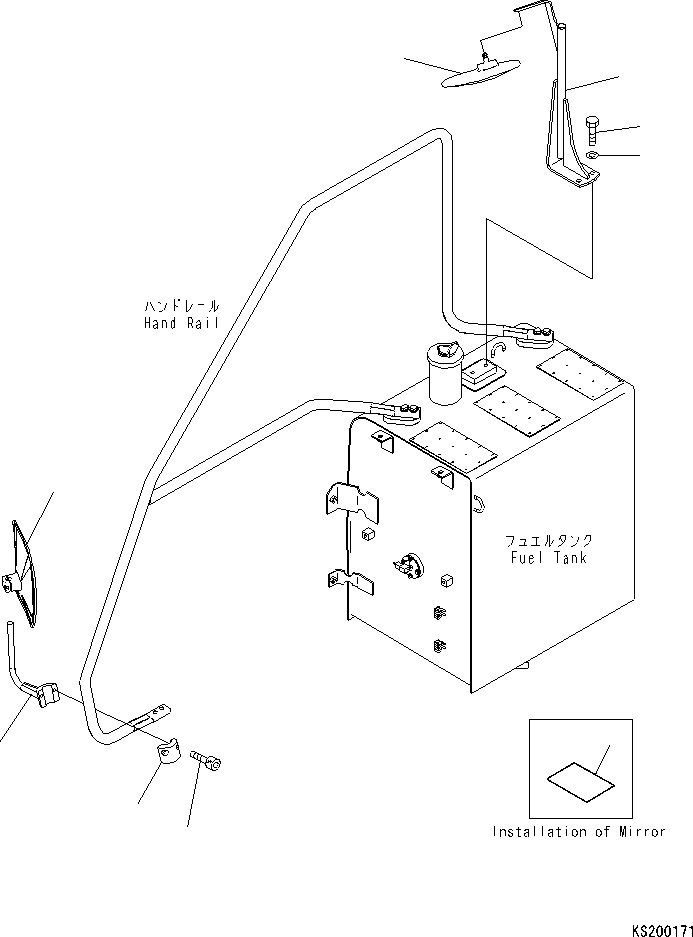 ハンドレール
Hand Rail

フュエルタンク
Fuel Tank

Installation of Mirror

KS200171