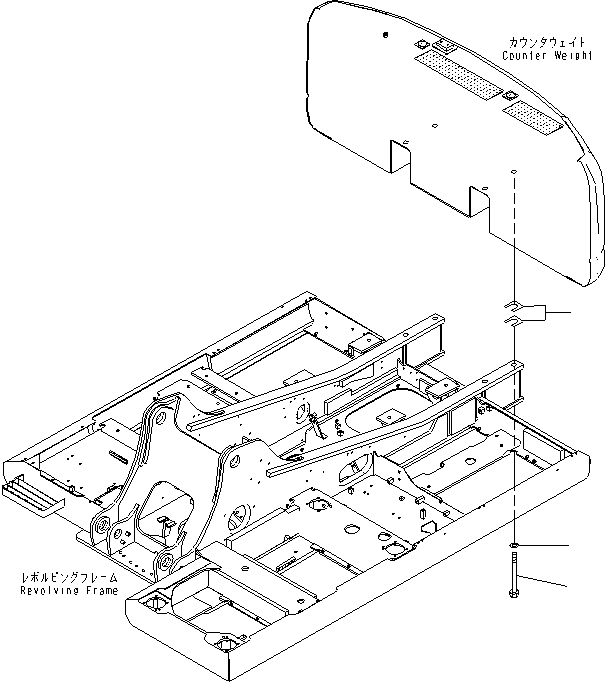 カウンタウェイト
Counter Weight

レボルビングフレーム
Revolving Frame