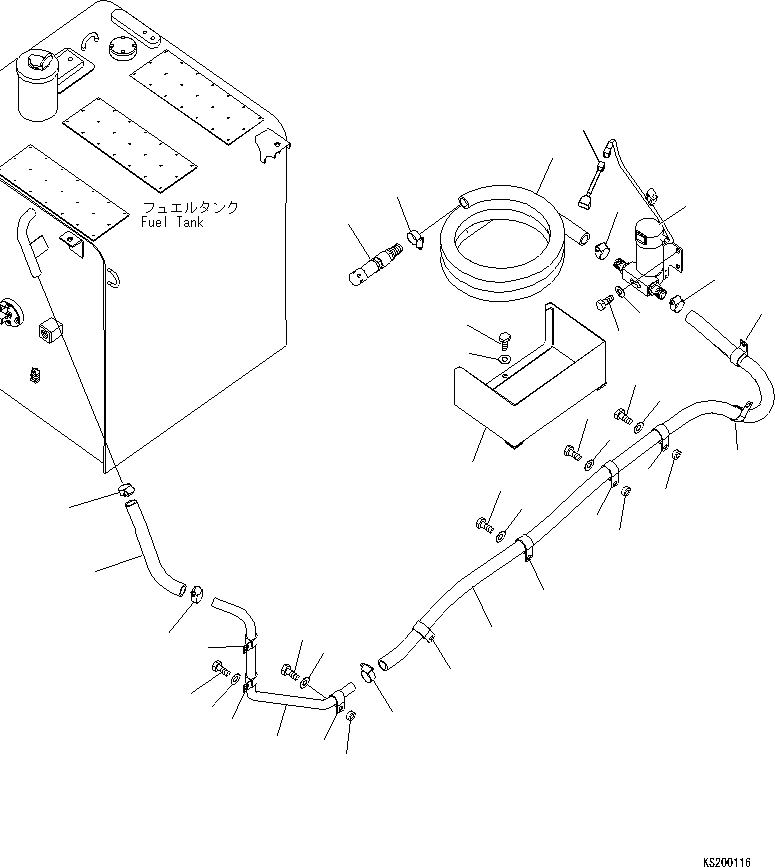 フュエルタンク
Fuel Tank

KS200116