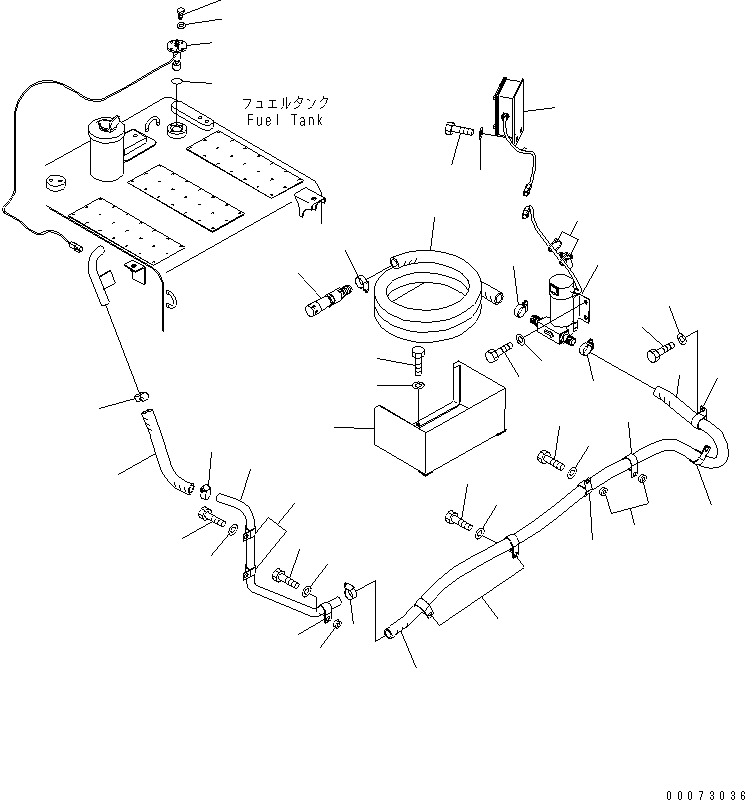 フュエルタンク
Fuel Tank

00073036