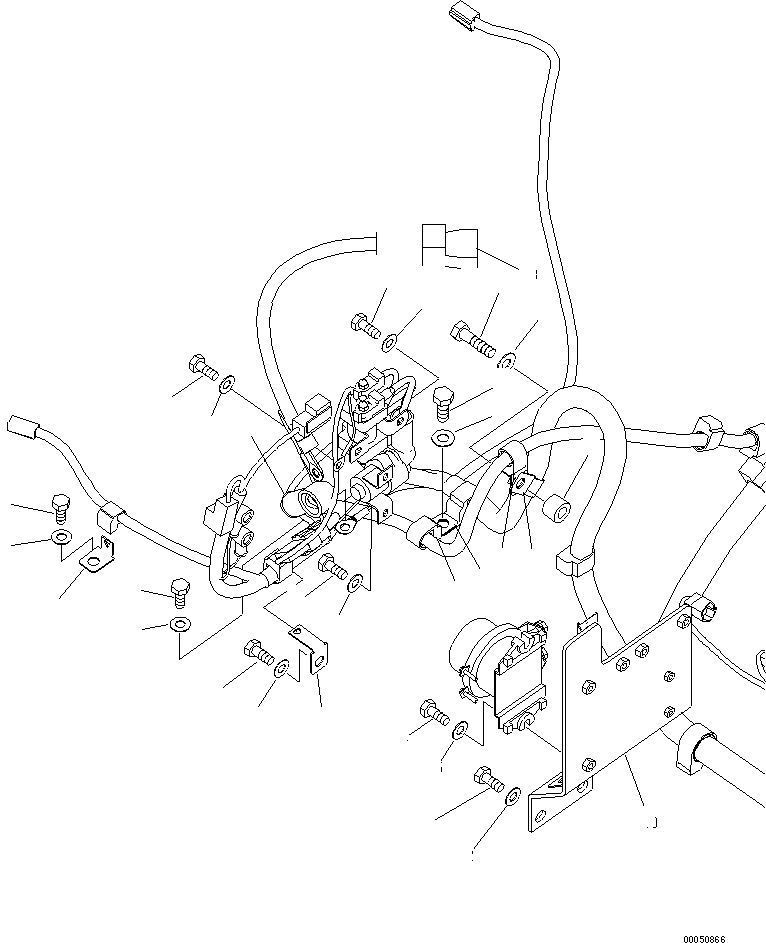 00050866