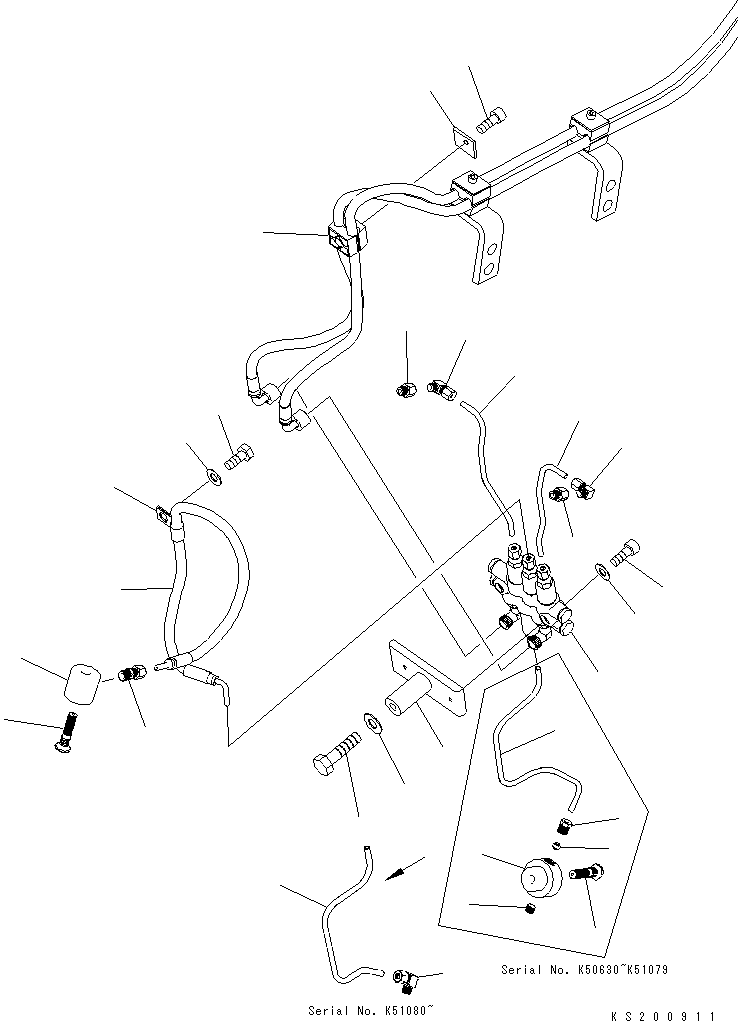 Serial No. K50630~K51079

Serial No. K51080~

KS200911