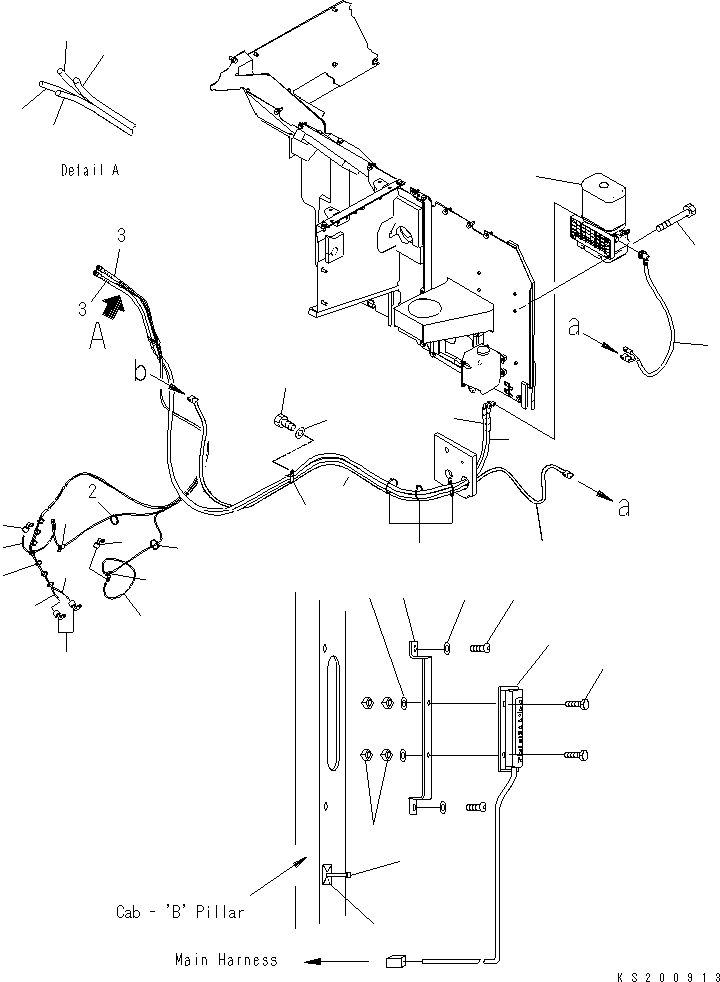 Detail A

3

3

A

b

a

2

a

Cab - 'B' Pillar

Main Harness

KS200913