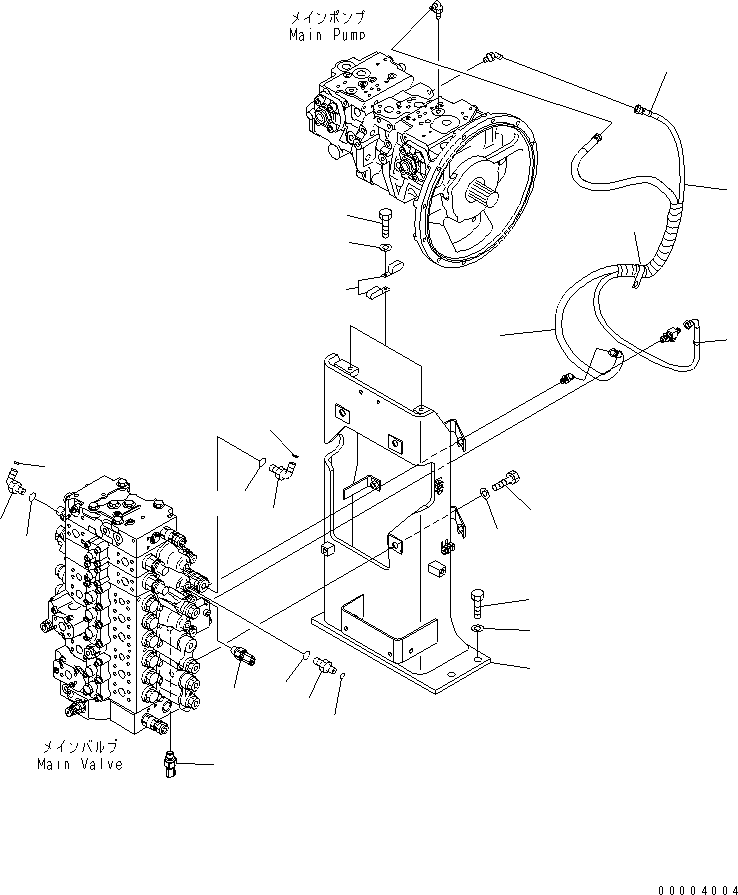 メインポンプ
Main Pump

メインバルブ
Main Valve

00004004