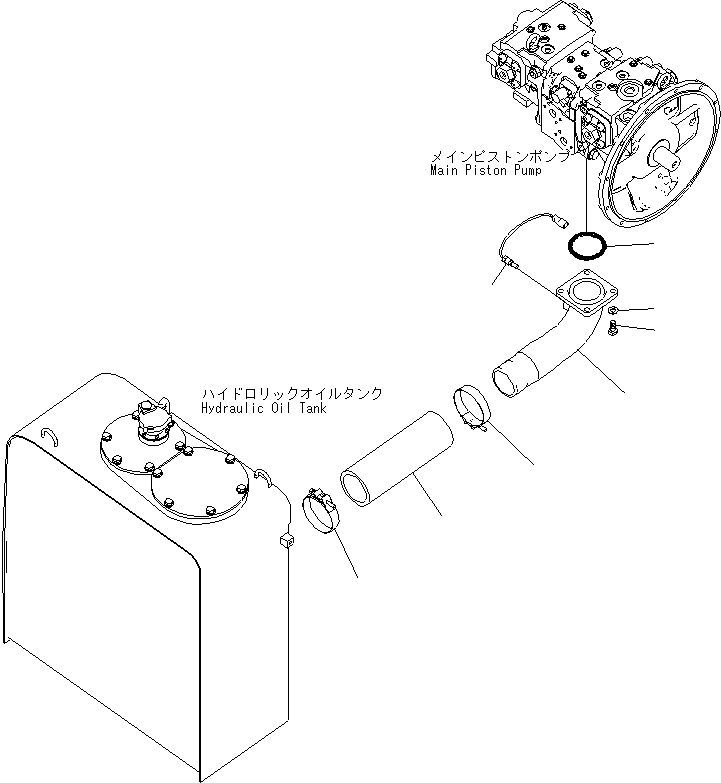 メインピストンポンプ
Main Piston Pump

ハイドロリックオイルタンク
Hydraulic Oil Tank