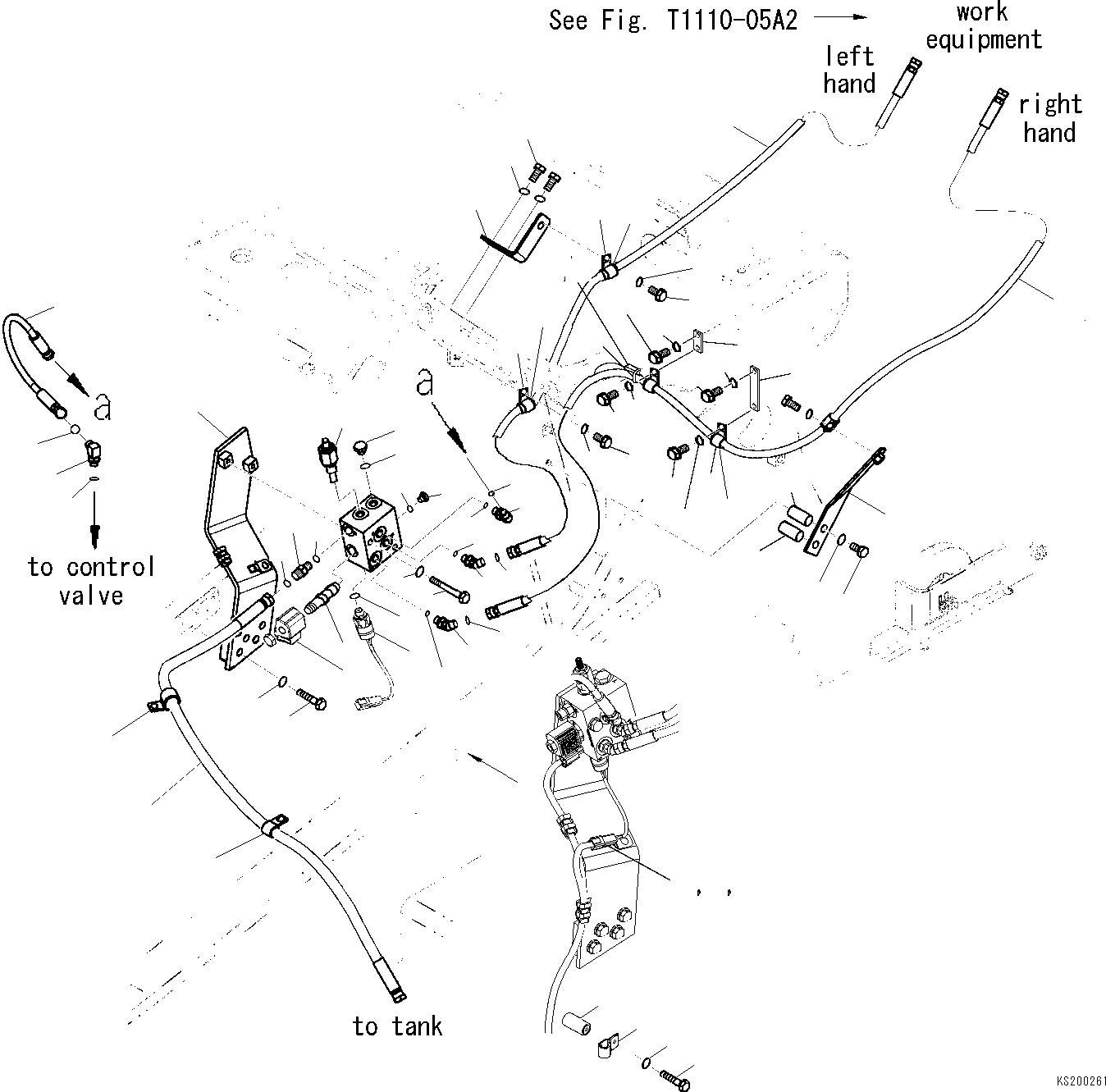 See Fig. T1110-05A2

work equipment

left hand

right hand

a

a

to control valve

to tank

KS200261