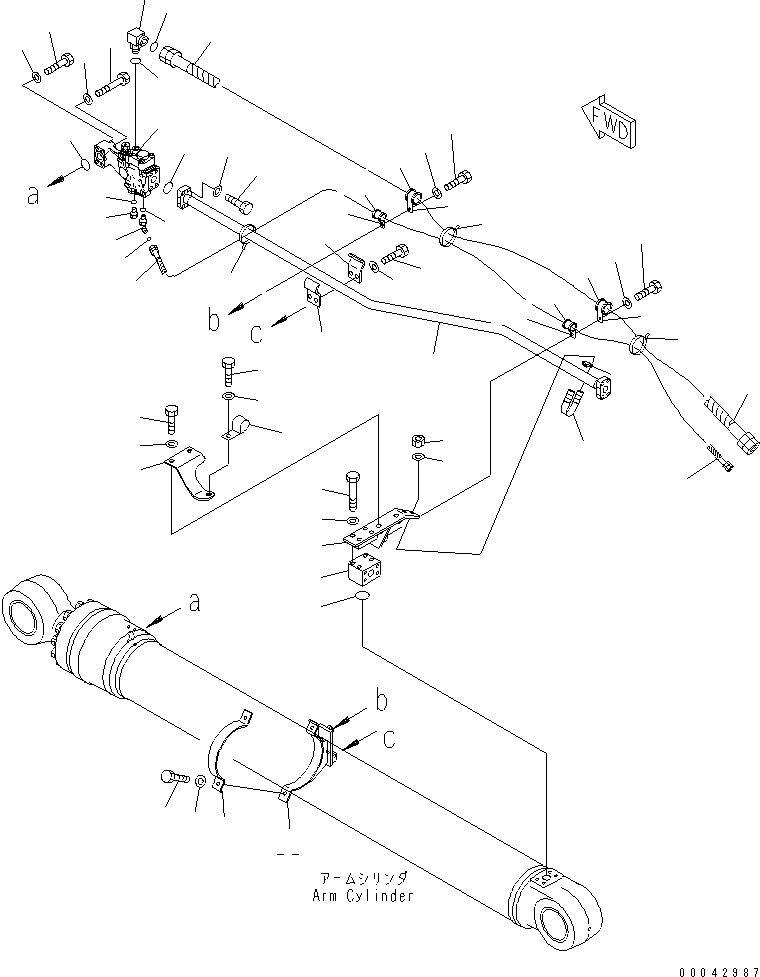 FWD

a

b

c

a

b

c

アームシリンダ
Arm Cylinder

00042987