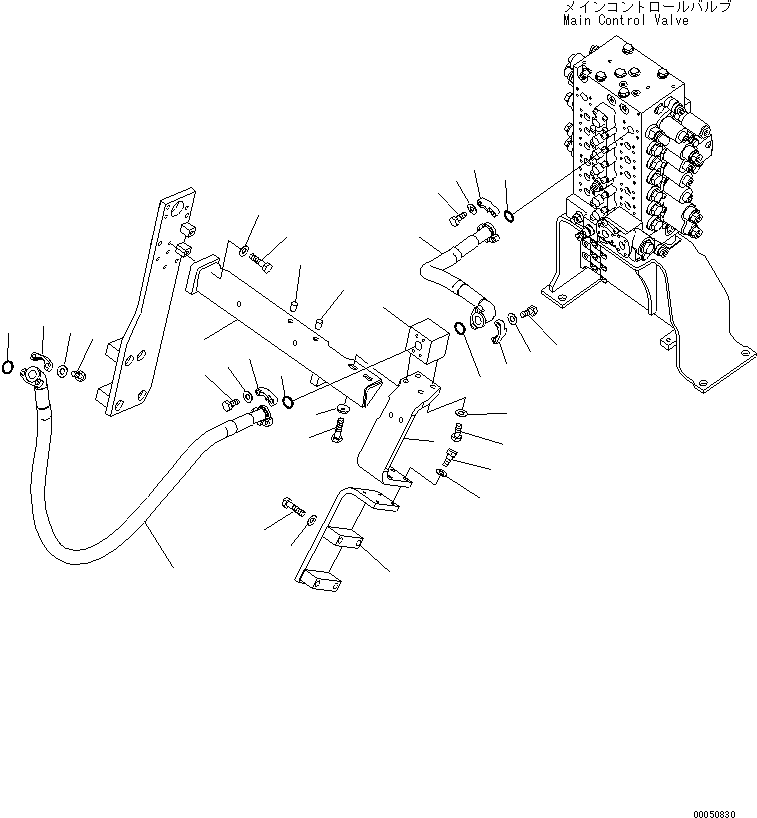 メインコントロールバルブ
Main Control Valve

00050830