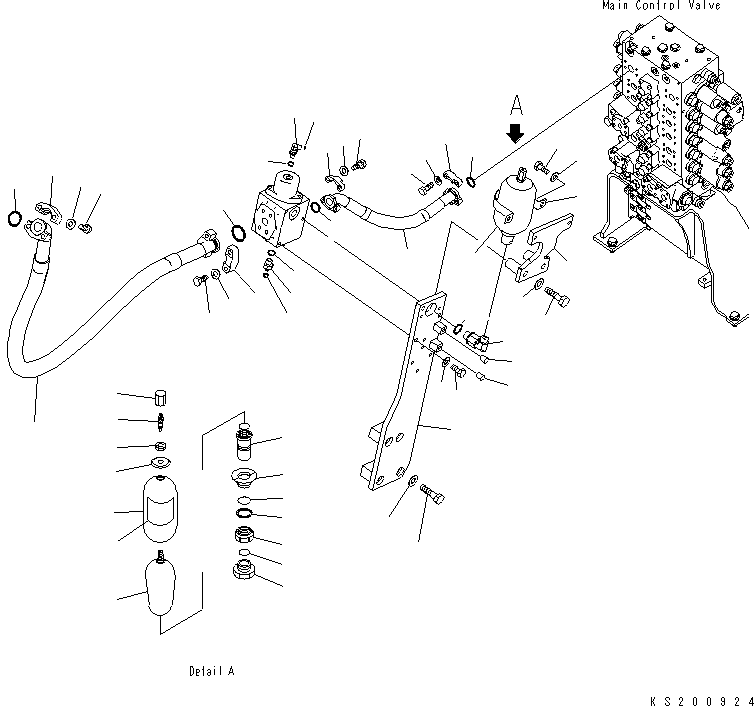 Main Control Valve

A

Detail A

KS200924