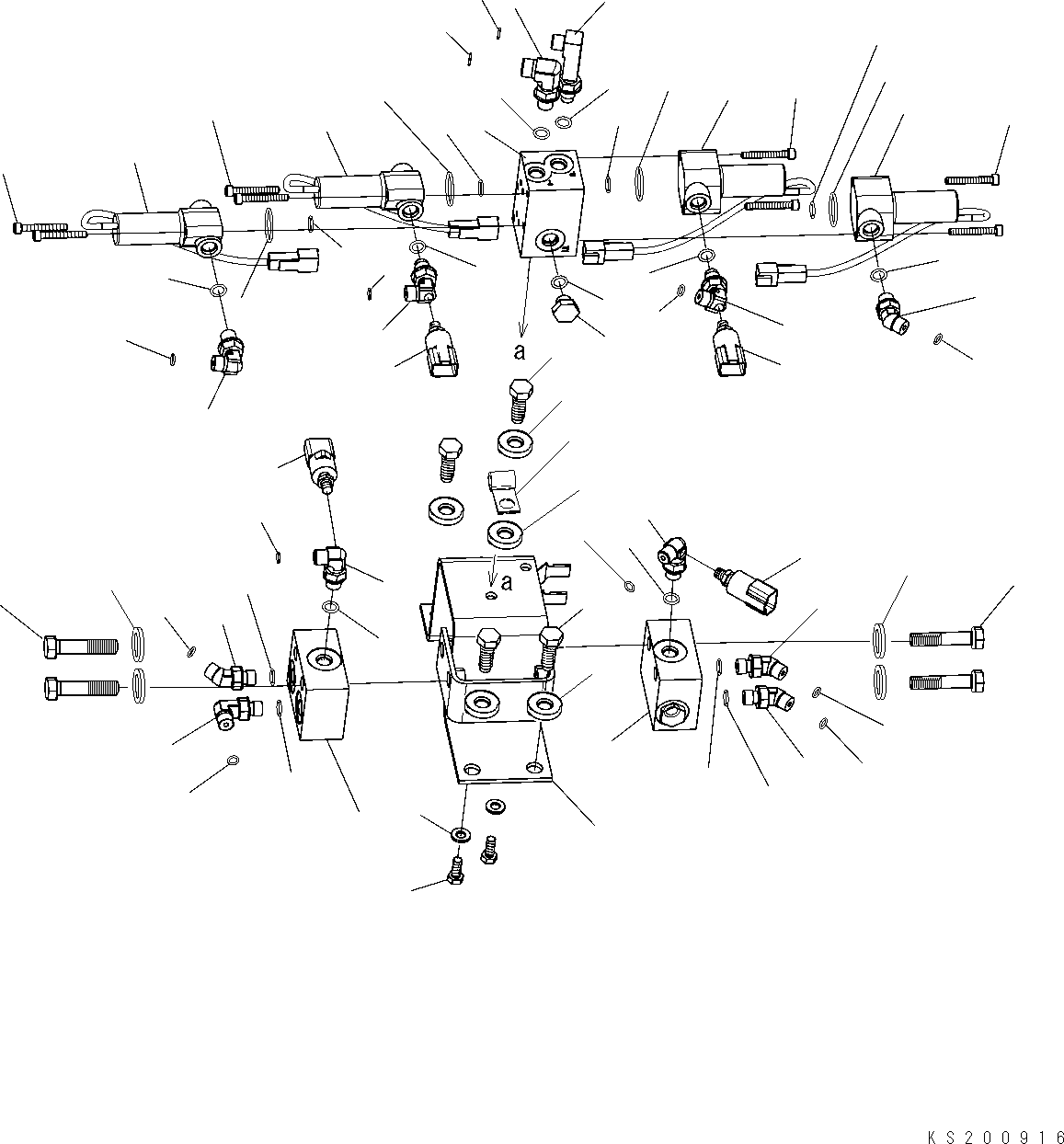 a

a

KS200916