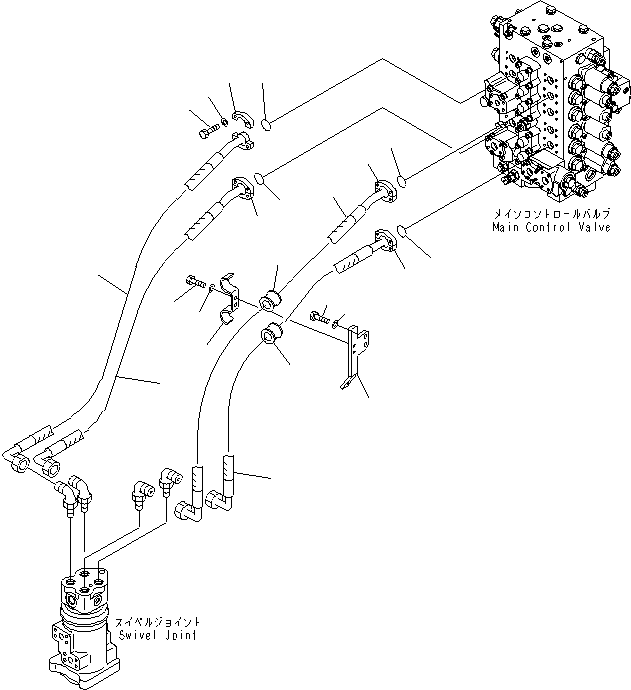 メインコントロールバルブ
Main Control Valve

スイベルジョイント
Swivel Joint