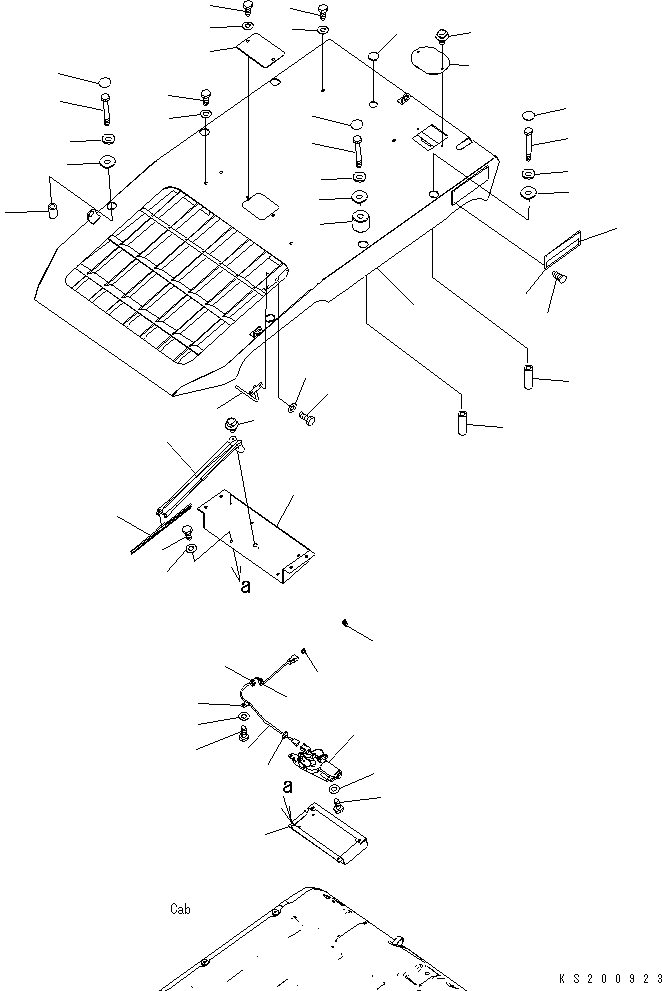 a

a

Cab

KS200923