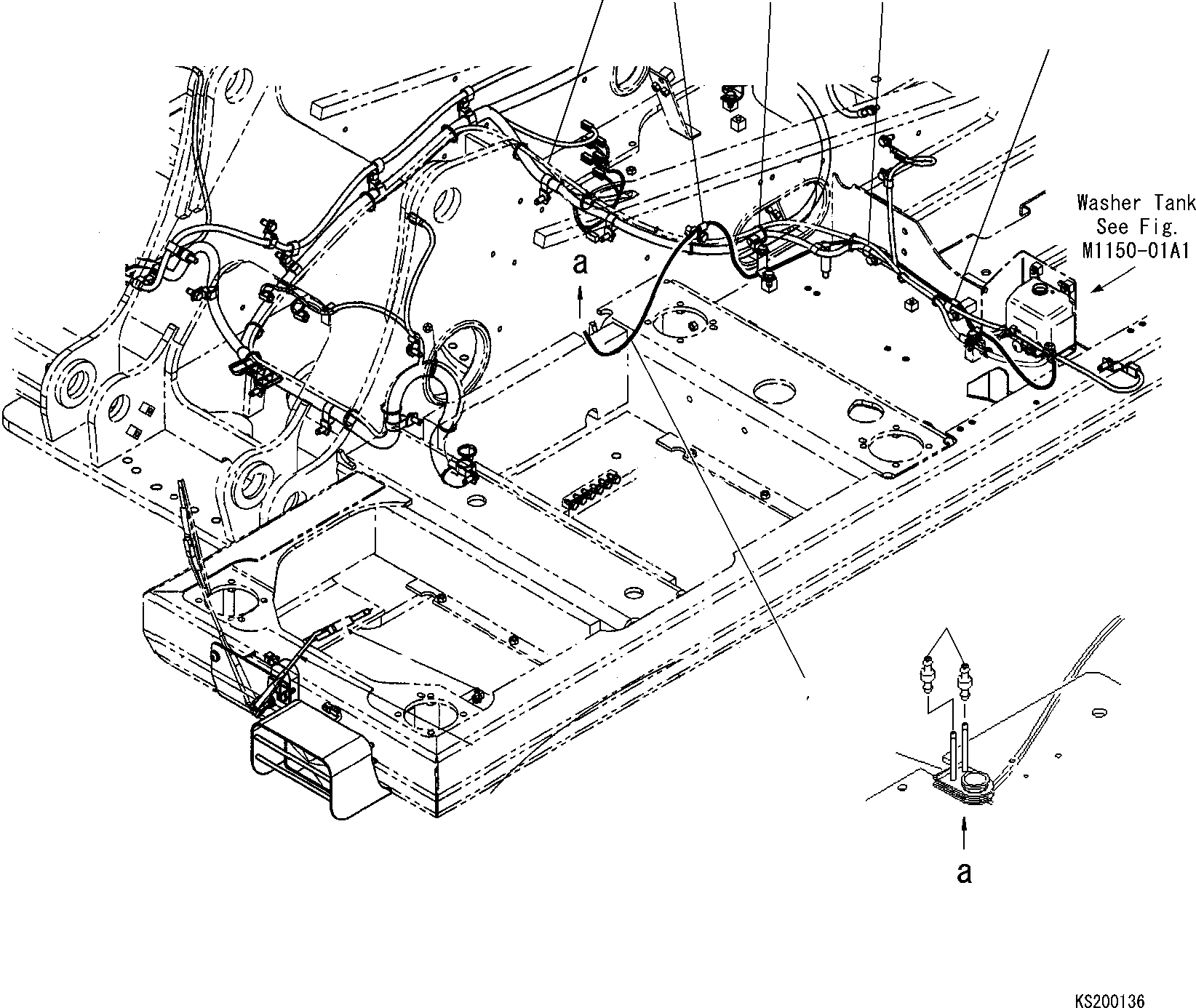 Washer Tank
See Fig.
M1150-01A1

a

a

KS200136