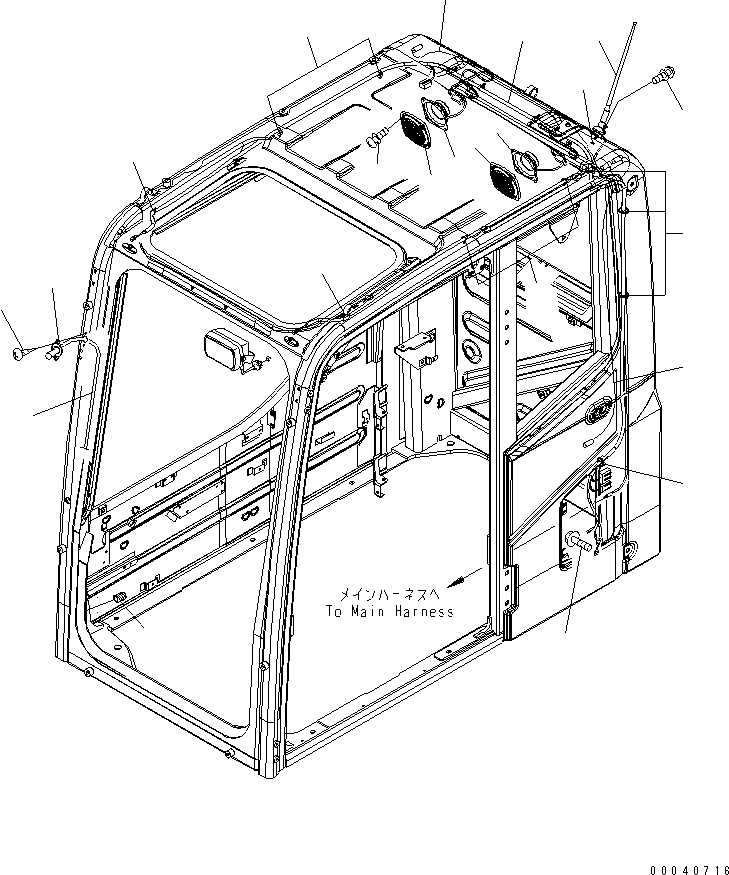 メインハーネスへ
To Main Harness

00040716